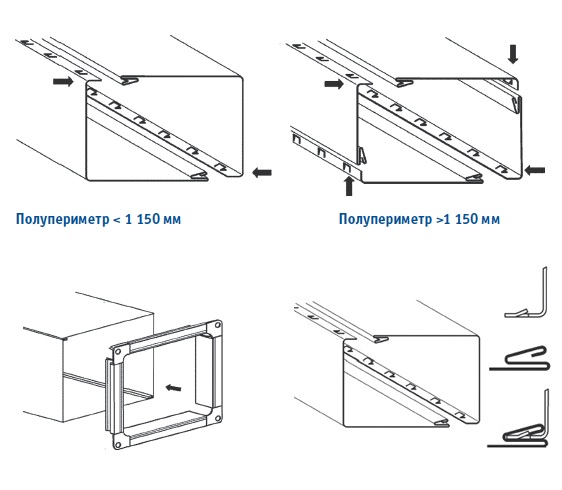 Полупериметр < 1 150 мм

Полупериметр >1 150 мм