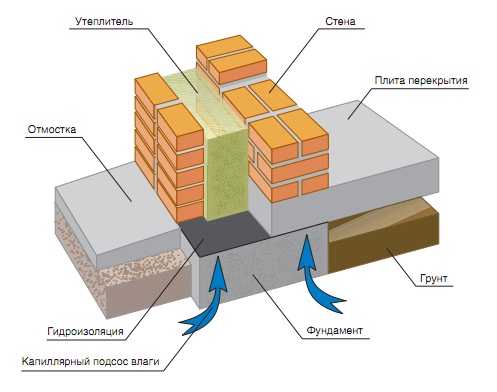 Утеплитель
Стена
Плита перекрытия
Отмостка
Грунт
Гидроизоляция
Фундамент
Капиллярный подсос влаги