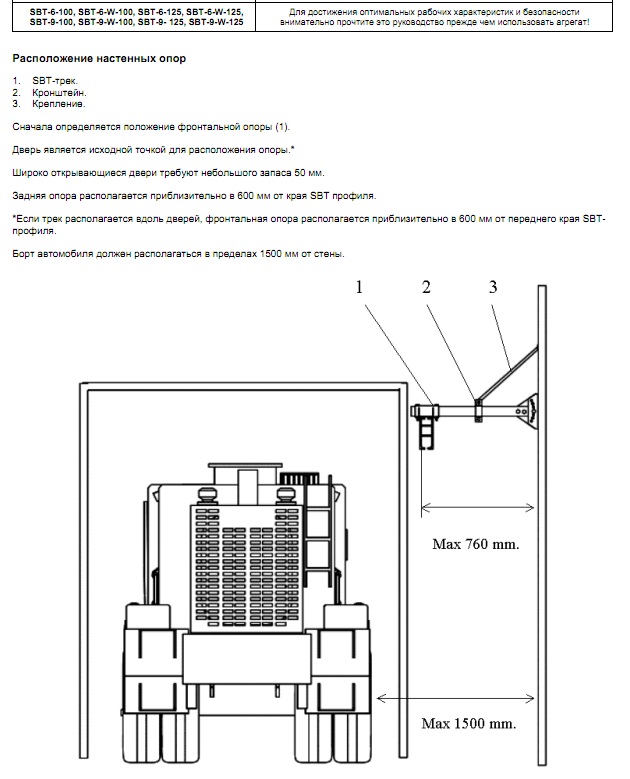 | SBT-6-100, SBT-6-W-100, SBT-6-125, SBT-6-W-125, SBT-9-100, SBT-9-W-100, SBT-9- 125, SBT-9-W-125 | Для достижения оптимальных рабочих характеристик и безопасности внимательно прочтите это руководство прежде чем использовать агрегат! |
|---|---|

Расположение настенных опор

1. SBT-трек.
2. Кронштейн.
3. Крепление.

Сначала определяется положение фронтальной опоры (1).

Дверь является исходной точкой для расположения опоры.*

Широко открывающиеся двери требуют небольшого запаса 50 мм.

Задняя опора располагается приблизительно в 600 мм от края SBT профиля.

*Если трек располагается вдоль дверей, фронтальная опора располагается приблизительно в 600 мм от переднего края SBT-профиля.

Борт автомобиля должен располагаться в пределах 1500 мм от стены.

1 2 3

Max 760 mm.

Max 1500 mm.