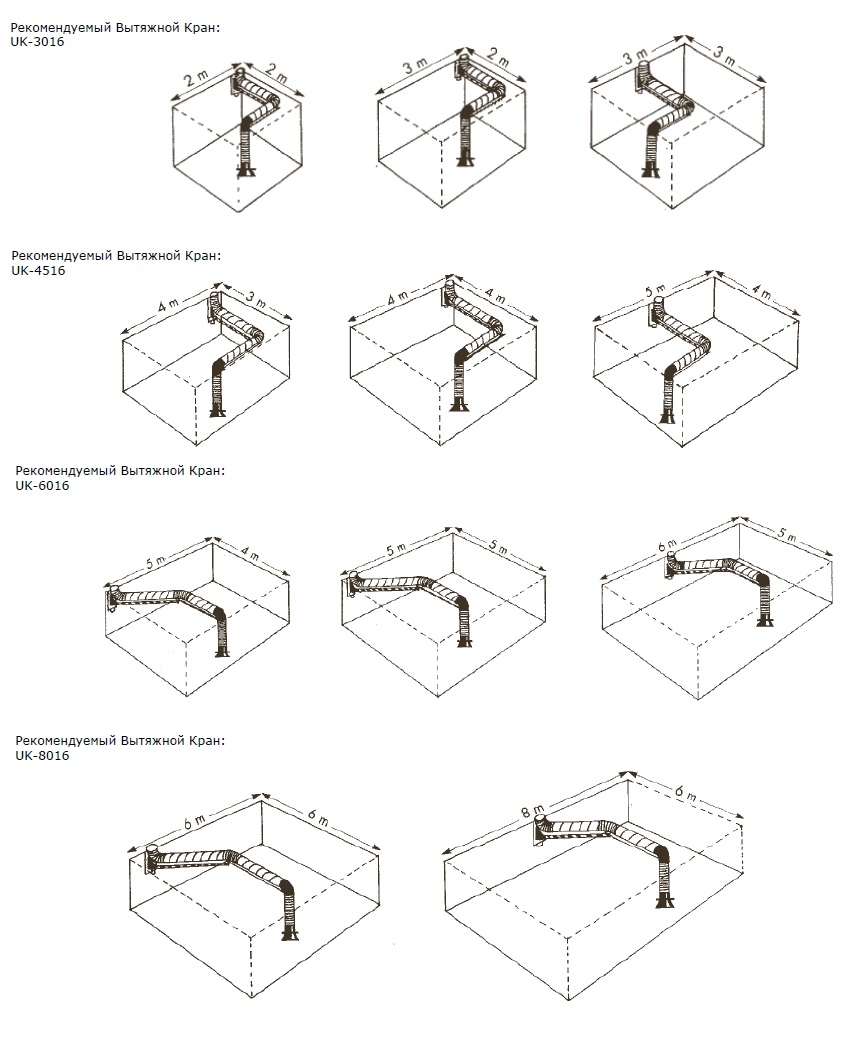 Рекомендуемый Вытяжной Кран:
UK-3016

2 m
2 m
3 m
2 m
3 m
3 m

Рекомендуемый Вытяжной Кран:
UK-4516

4 m
3 m
4 m
4 m
5 m
4 m

Рекомендуемый Вытяжной Кран:
UK-6016

5 m
4 m
5 m
5 m
6 m
5 m

Рекомендуемый Вытяжной Кран:
UK-8016

6 m
6 m
8 m
6 m