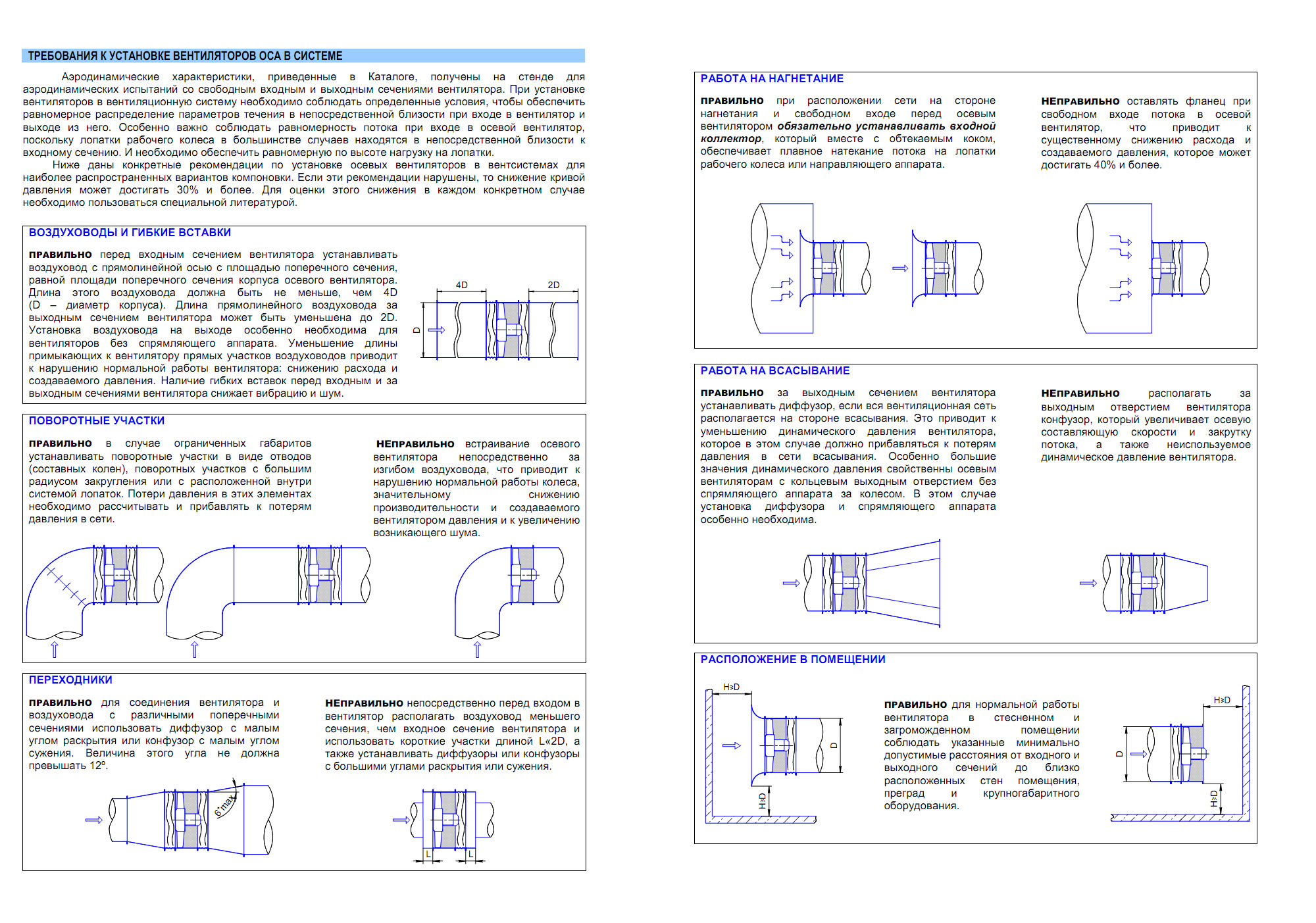 ТРЕБОВАНИЯ К УСТАНОВКЕ ВЕНТИЛЯТОРОВ ОСА В СИСТЕМЕ

Аэродинамические характеристики, приведенные в Каталоге, получены на стенде для аэродинамических испытаний со свободным входным и выходным сечениями вентилятора. При установке вентиляторов в вентиляционную систему необходимо соблюдать определенные условия, чтобы обеспечить равномерное распределение параметров течения в непосредственной близости при входе в вентилятор и выходе из него. Особенно важно соблюдать равномерность потока при входе в осевой вентилятор, поскольку лопатки рабочего колеса в большинстве случаев находятся в непосредственной близости к входному сечению. И необходимо обеспечить равномерную по высоте нагрузку на лопатки.

Ниже даны конкретные рекомендации по установке осевых вентиляторов в вентсистемах для наиболее распространенных вариантов компоновки. Если эти рекомендации нарушены, то снижение кривой давления может достигать 30% и более. Для оценки этого снижения в каждом конкретном случае необходимо пользоваться специальной литературой.

ВОЗДУХОВОДЫ И ГИБКИЕ ВСТАВКИ

ПРАВИЛЬНО перед входным сечением вентилятора устанавливать воздуховод с прямолинейной осью с площадью поперечного сечения, равной площади поперечного сечения корпуса осевого вентилятора. Длина этого воздуховода должна быть не меньше, чем 4D (D – диаметр корпуса). Длина прямолинейного воздуховода за выходным сечением вентилятора может быть уменьшена до 2D. Установка воздуховода на выходе особенно необходима для вентиляторов без спрямляющего аппарата. Уменьшение длины примыкающих к вентилятору прямых участков воздуховодов приводит к нарушению нормальной работы вентилятора: снижению расхода и создаваемого давления. Наличие гибких вставок перед входным и за выходным сечениями вентилятора снижает вибрацию и шум.

4D
2D
D

ПОВОРОТНЫЕ УЧАСТКИ

ПРАВИЛЬНО в случае ограниченных габаритов устанавливать поворотные участки в виде отводов (составных колен), поворотных участков с большим радиусом закругления или с расположенной внутри системой лопаток. Потери давления в этих элементах необходимо рассчитывать и прибавлять к потерям давления в сети.

НЕПРАВИЛЬНО встраивание осевого вентилятора непосредственно за изгибом воздуховода, что приводит к нарушению нормальной работы колеса, значительному снижению производительности и создаваемого вентилятором давления и к увеличению возникающего шума.

ПЕРЕХОДНИКИ

ПРАВИЛЬНО для соединения вентилятора и воздуховода с различными поперечными сечениями использовать диффузор с малым углом раскрытия или конфузор с малым углом сужения. Величина этого угла не должна превышать 12º.

НЕПРАВИЛЬНО непосредственно перед входом в вентилятор располагать воздуховод меньшего сечения, чем входное сечение вентилятора и использовать короткие участки длиной L«2D, а также устанавливать диффузоры или конфузоры с большими углами раскрытия или сужения.

6°max
L
L

РАБОТА НА НАГНЕТАНИЕ

ПРАВИЛЬНО при расположении сети на стороне нагнетания и свободном входе перед осевым вентилятором обязательно устанавливать входной коллектор, который вместе с обтекаемым коком, обеспечивает плавное натекание потока на лопатки рабочего колеса или направляющего аппарата.

НЕПРАВИЛЬНО оставлять фланец при свободном входе потока в осевой вентилятор, что приводит к существенному снижению расхода и создаваемого давления, которое может достигать 40% и более.

РАБОТА НА ВСАСЫВАНИЕ

ПРАВИЛЬНО за выходным сечением вентилятора устанавливать диффузор, если вся вентиляционная сеть располагается на стороне всасывания. Это приводит к уменьшению динамического давления вентилятора, которое в этом случае должно прибавляться к потерям давления в сети всасывания. Особенно большие значения динамического давления свойственны осевым вентиляторам с кольцевым выходным отверстием без спрямляющего аппарата за колесом. В этом случае установка диффузора и спрямляющего аппарата особенно необходима.

НЕПРАВИЛЬНО располагать за выходным отверстием вентилятора конфузор, который увеличивает осевую составляющую скорости и закрутку потока, а также неиспользуемое динамическое давление вентилятора.

РАСПОЛОЖЕНИЕ В ПОМЕЩЕНИИ

H≥D
D
H≥D

ПРАВИЛЬНО для нормальной работы вентилятора в стесненном и загроможденном помещении соблюдать указанные минимально допустимые расстояния от входного и выходного сечений до близко расположенных стен помещения, преград и крупногабаритного оборудования.

H≥D
D
H≥D